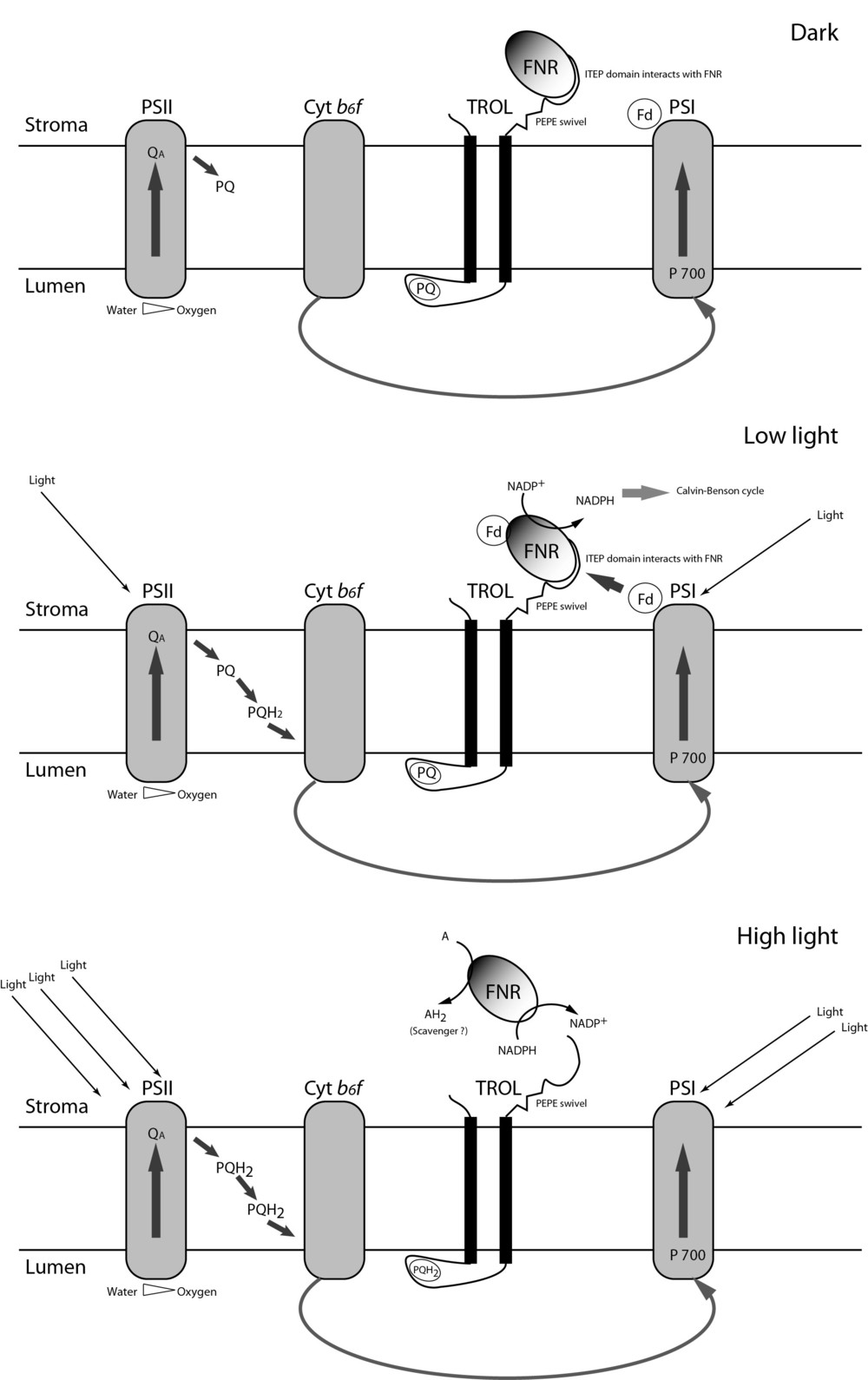 Dark

FNR

ITEP domain interacts with FNR

Stroma

PSII

Cyt $b_6f$

TROL

PEPE swivel

Fd

PSI

$Q_A$

PQ

Lumen

PQ

P 700

Water Oxygen

Low light

Light

$NADP^+$

NADPH

Calvin-Benson cycle

Light

Fd

FNR

ITEP domain interacts with FNR

Stroma

PSII

Cyt $b_6f$

TROL

PEPE swivel

Fd

PSI

$Q_A$

PQ

$PQH_2$

Lumen

PQ

P 700

Water Oxygen

High light

Light

Light

Light

A

FNR

$AH_2$

(Scavenger ?)

$NADP^+$

NADPH

Light

Light

Stroma

PSII

Cyt $b_6f$

TROL

PEPE swivel

PSI

$Q_A$

$PQH_2$

$PQH_2$

Lumen

$PQH_2$

P 700

Water Oxygen